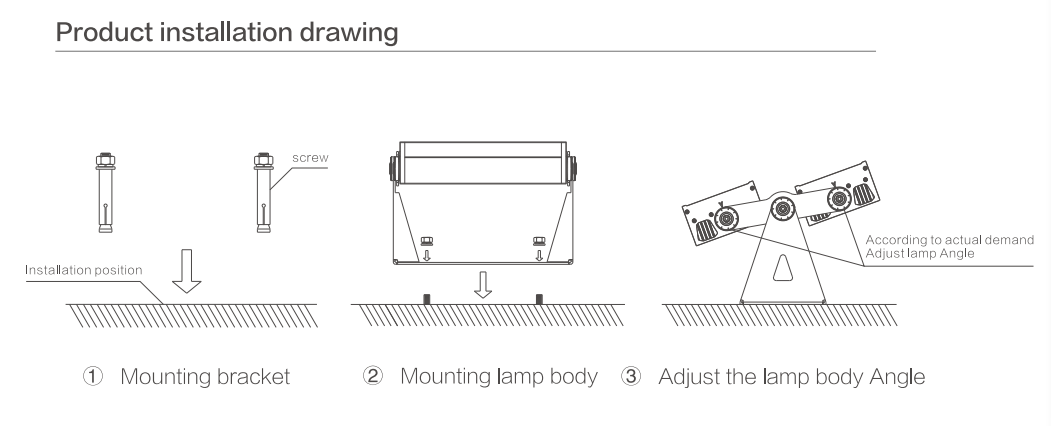 Product installation drawing

screw

Installation position

According to actual demand
Adjust lamp Angle

① Mounting bracket

② Mounting lamp body

③ Adjust the lamp body Angle