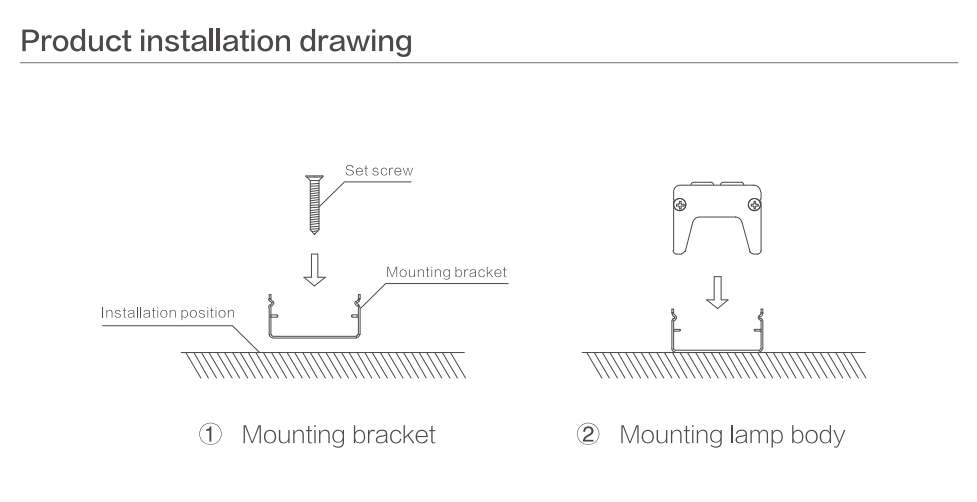 Product installation drawing

Set screw

Mounting bracket

Installation position

① Mounting bracket

② Mounting lamp body