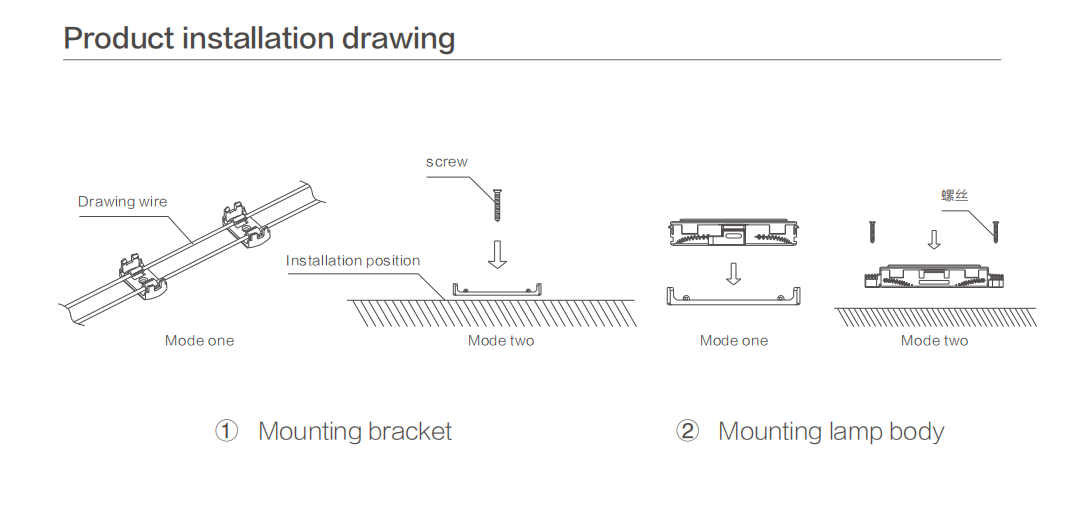 Product installation drawing

Drawing wire

Mode one

screw

Installation position

Mode two

Mode one

螺丝

Mode two

① Mounting bracket

② Mounting lamp body