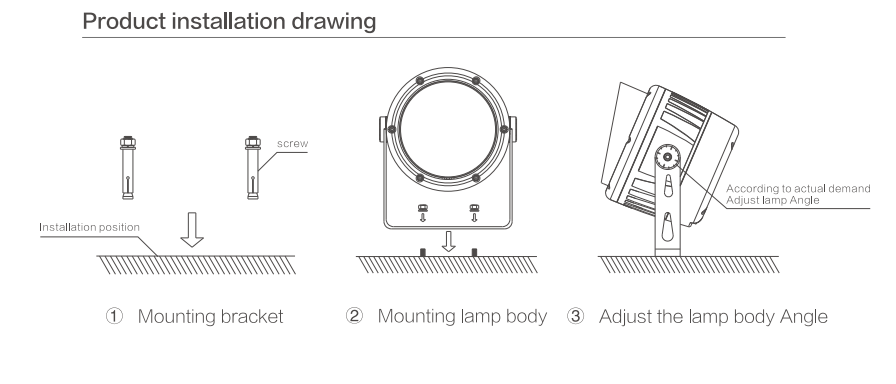 Product installation drawing

screw

Installation position

According to actual demand
Adjust lamp Angle

① Mounting bracket

② Mounting lamp body

③ Adjust the lamp body Angle