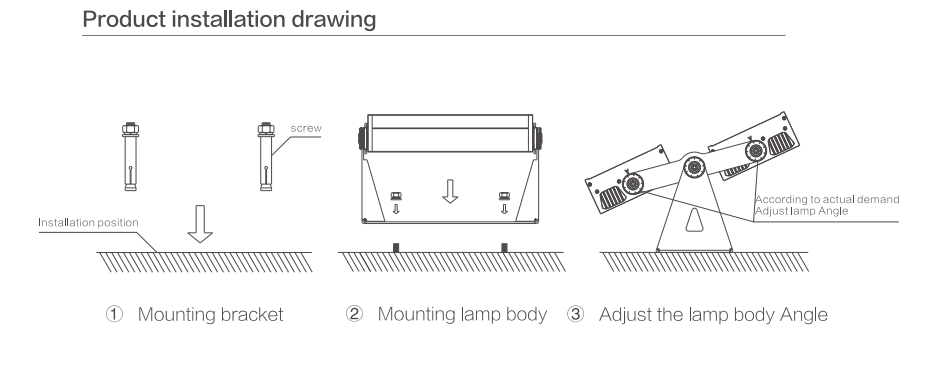 Product installation drawing

screw

Installation position

According to actual demand
Adjust lamp Angle

① Mounting bracket

② Mounting lamp body

③ Adjust the lamp body Angle