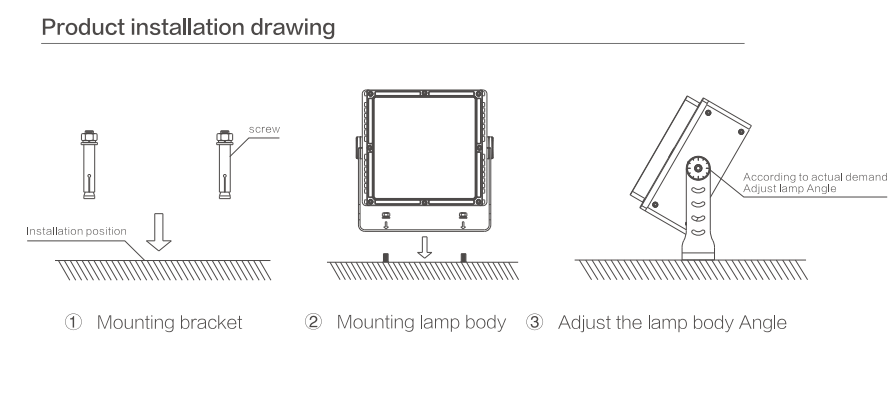 Product installation drawing

screw

Installation position

According to actual demand
Adjust lamp Angle

① Mounting bracket

② Mounting lamp body

③ Adjust the lamp body Angle