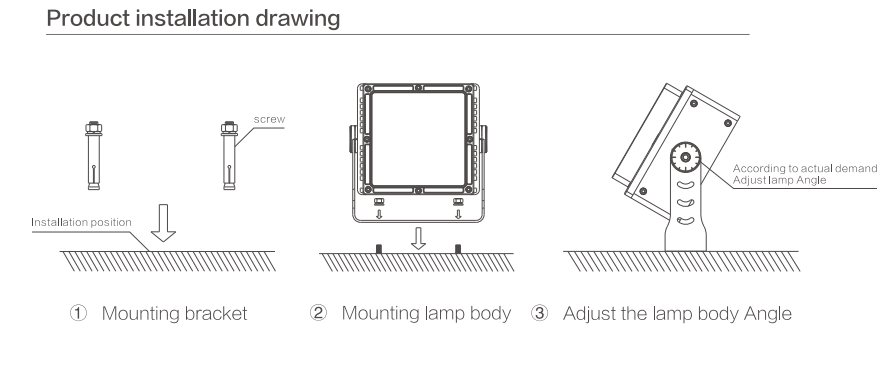 Product installation drawing

screw

Installation position

According to actual demand
Adjust lamp Angle

① Mounting bracket ② Mounting lamp body ③ Adjust the lamp body Angle