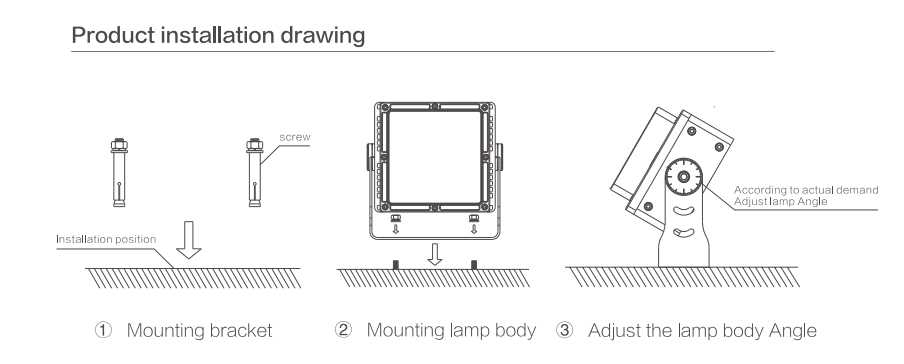 Product installation drawing

screw

Installation position

According to actual demand
Adjust lamp Angle

① Mounting bracket ② Mounting lamp body ③ Adjust the lamp body Angle