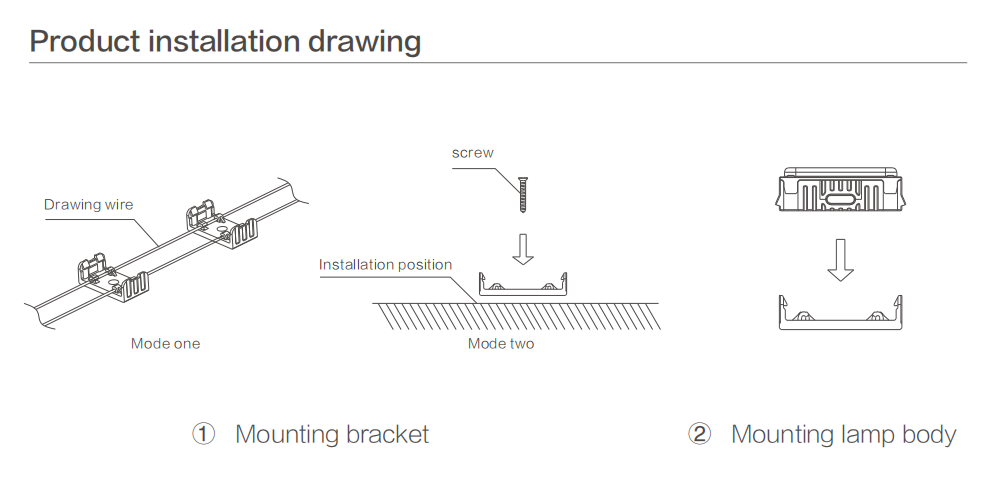 Product installation drawing

Drawing wire

Mode one

screw

Installation position

Mode two

① Mounting bracket

② Mounting lamp body